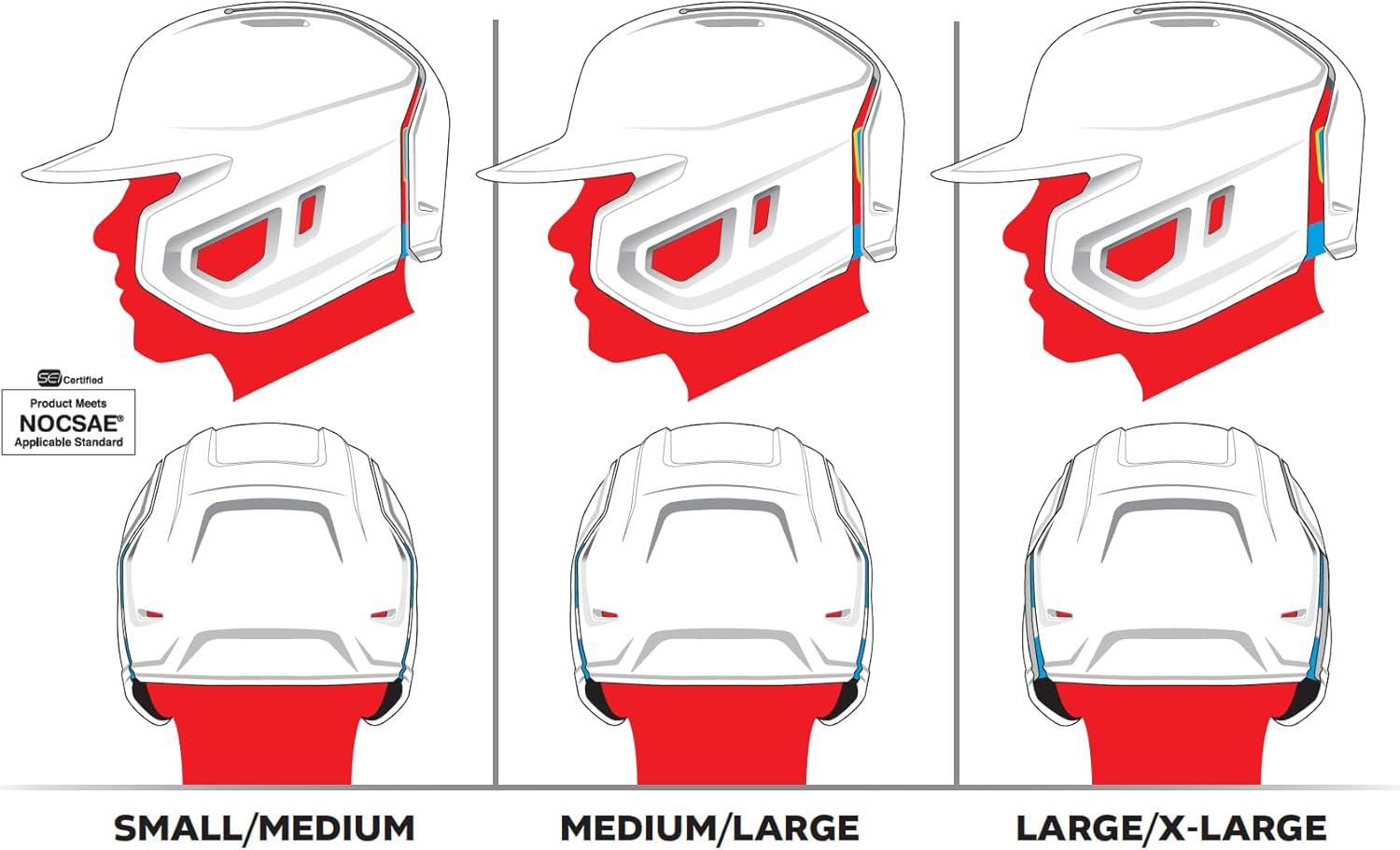 SEI Certified
Product Meets
NOCSAE®
Applicable Standard

SMALL/MEDIUM

MEDIUM/LARGE

LARGE/X-LARGE